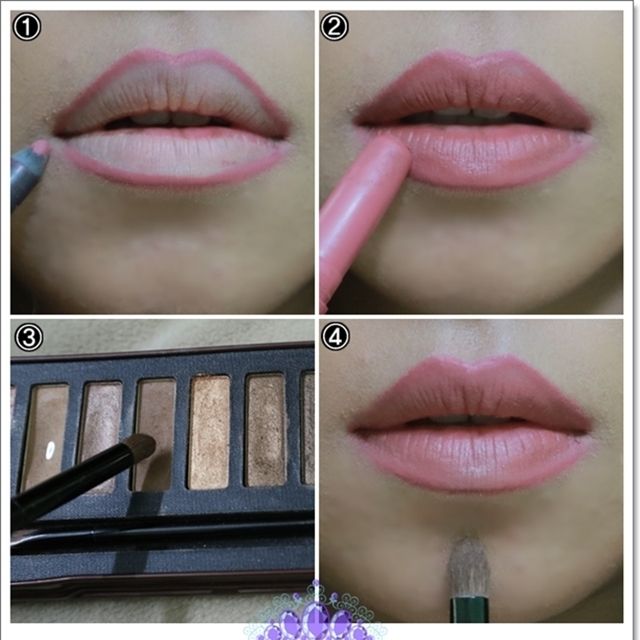 ①
②
③
④