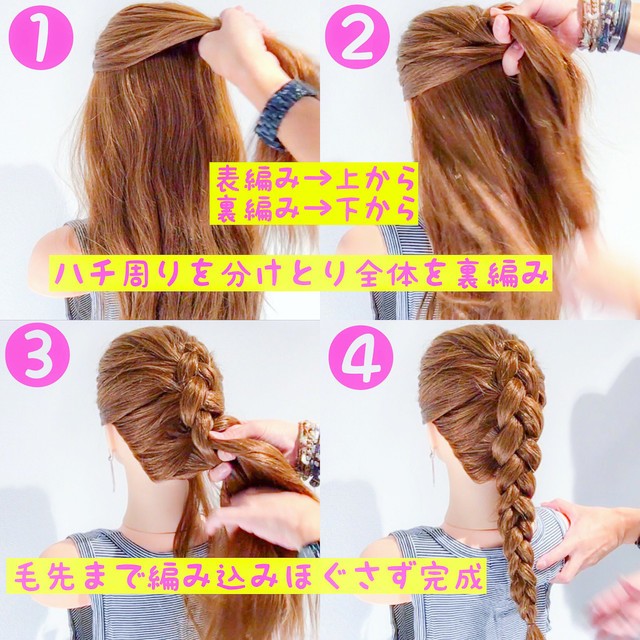 1

2

表編み→上から
裏編み→下から

ハチ周りを分けとり全体を裏編み

3

4

毛先まで編み込みほぐさず完成