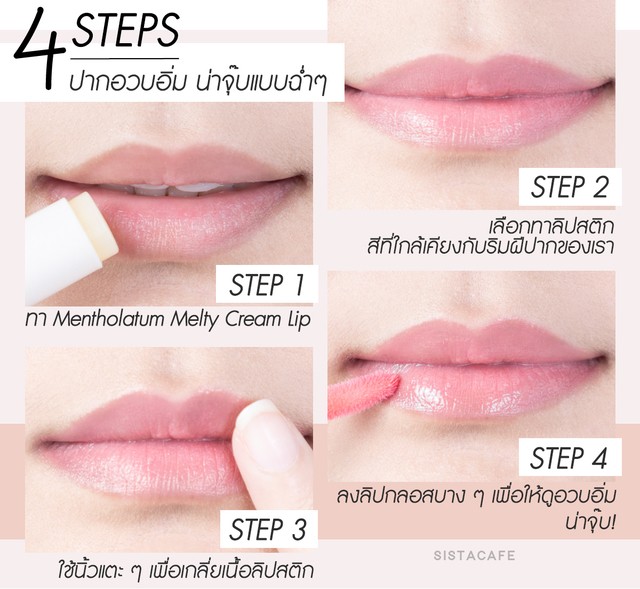 4 STEPS
ปากอวบอิ่ม น่าจุ๊บแบบฉ่ำๆ

STEP 1
ทา Mentholatum Melty Cream Lip

STEP 2
เลือกทาลิปสติก
สีที่ใกล้เคียงกับริมฝีปากของเรา

STEP 3
ใช้นิ้วแตะ ๆ เพื่อเกลี่ยเนื้อลิปสติก

STEP 4
ลงลิปกลอสบาง ๆ เพื่อให้ดูอวบอิ่ม
น่าจุ๊บ!

SISTACAFE