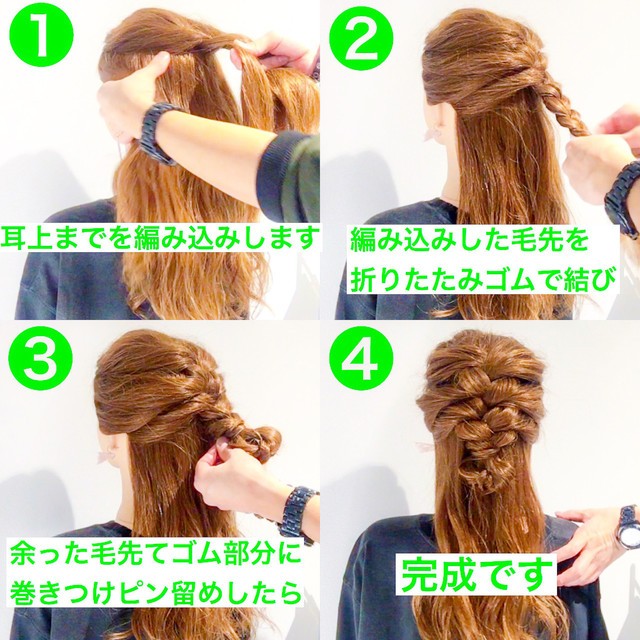 1

耳上までを編み込みします

2

編み込みした毛先を折りたたみゴムで結び

3

余った毛先てゴム部分に巻きつけピン留めしたら

4

完成です