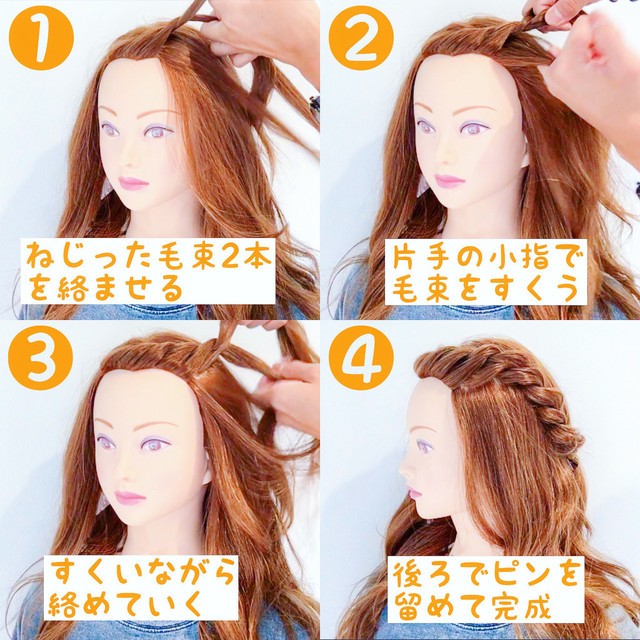 1
ねじった毛束2本を絡ませる

2
片手の小指で毛束をすくう

3
すくいながら絡めていく

4
後ろでピンを留めて完成