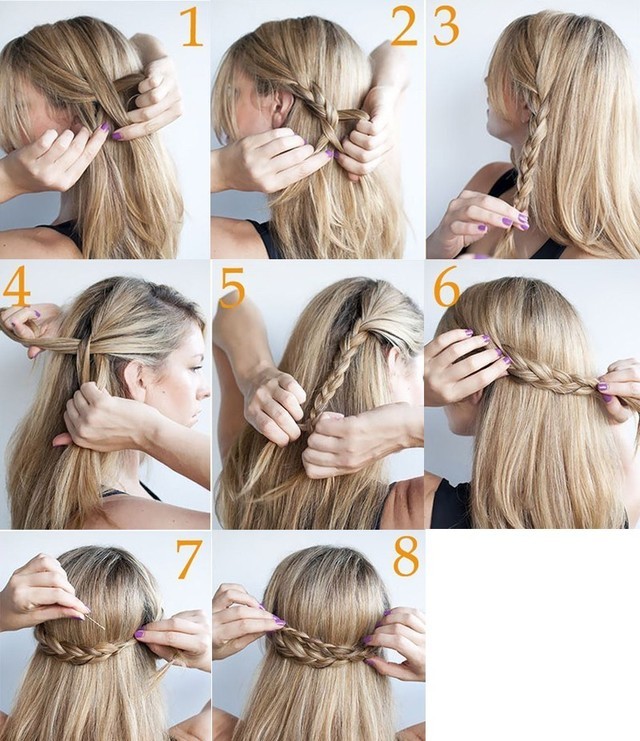 1

2

3

4

5

6

7

8