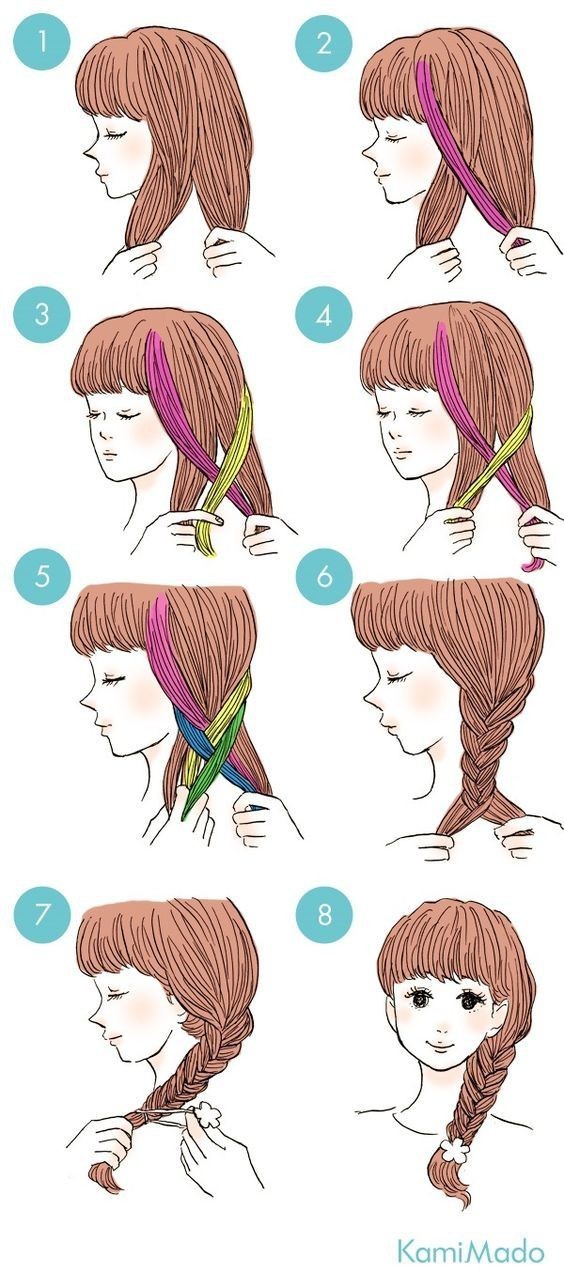 1
2
3
4
5
6
7
8
KamiMado