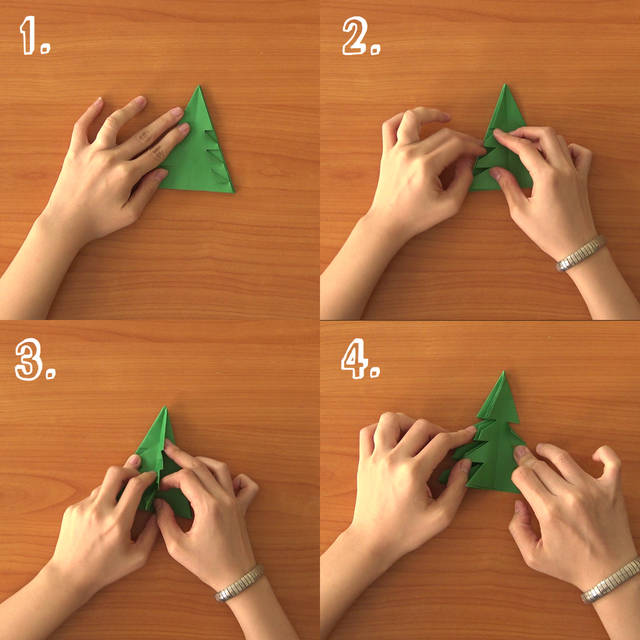 1.

2.

3.

4.