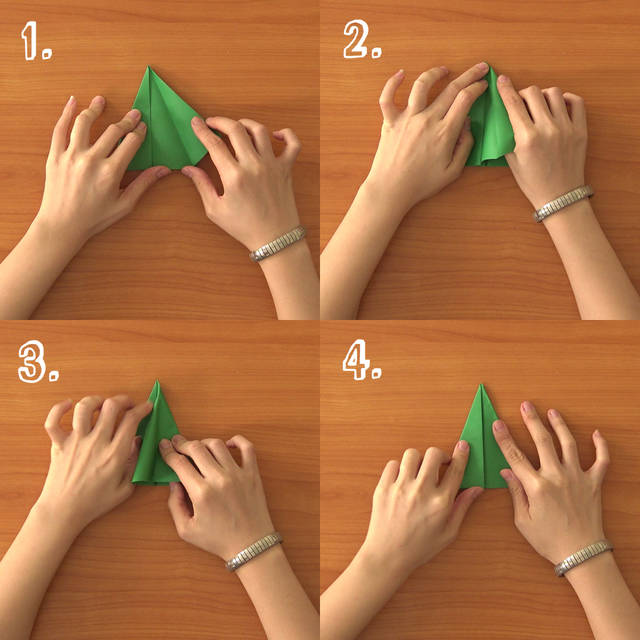 1.

2.

3.

4.