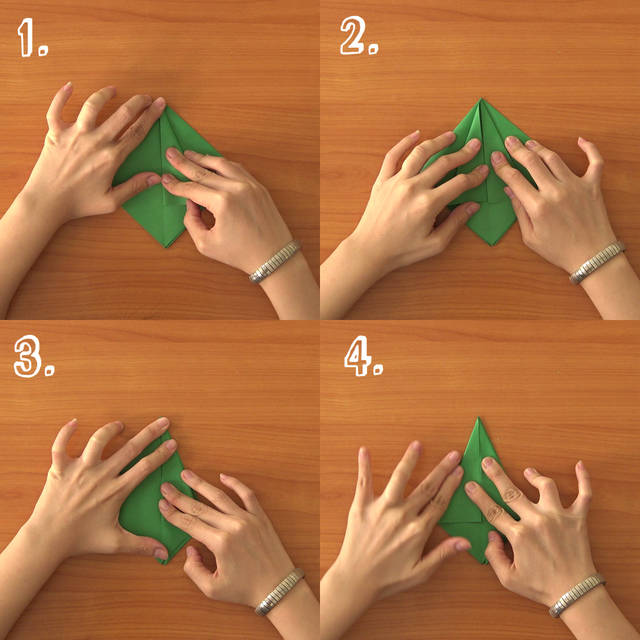 1.

2.

3.

4.