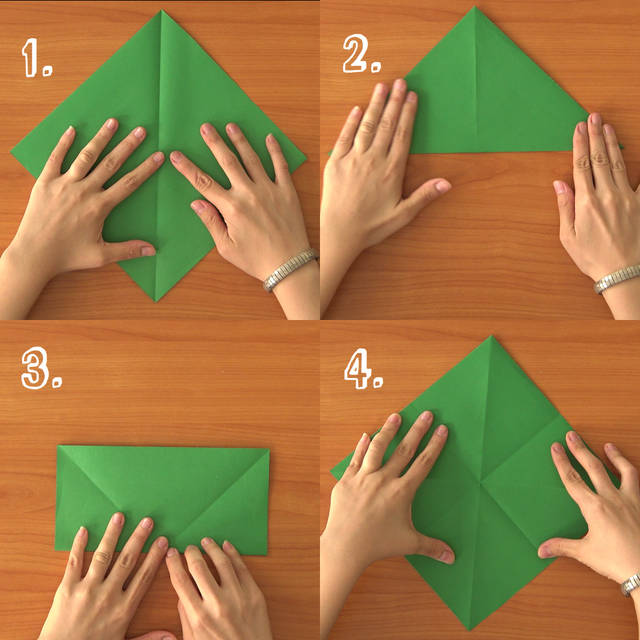 1.

2.

3.

4.