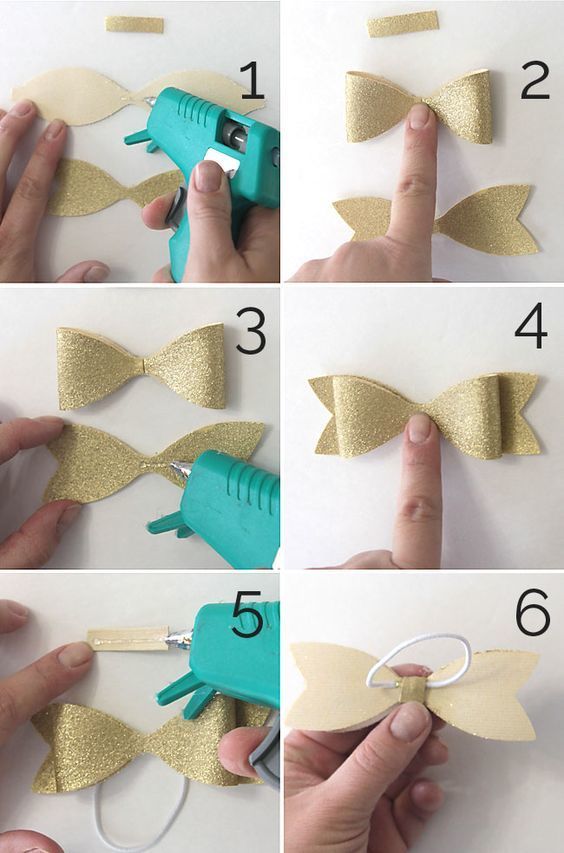 1

2

3

4

5

6