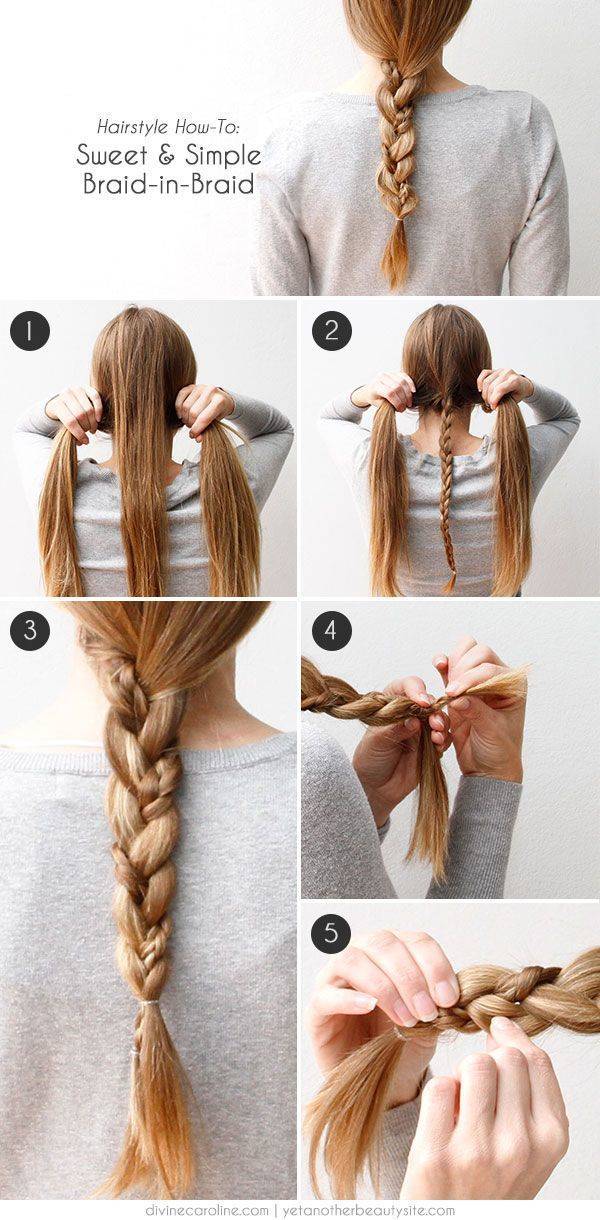 Hairstyle How-To:
Sweet & Simple
Braid-in-Braid

1

2

3

4

5

divinecaroline.com | yetanotherbeautysite.com