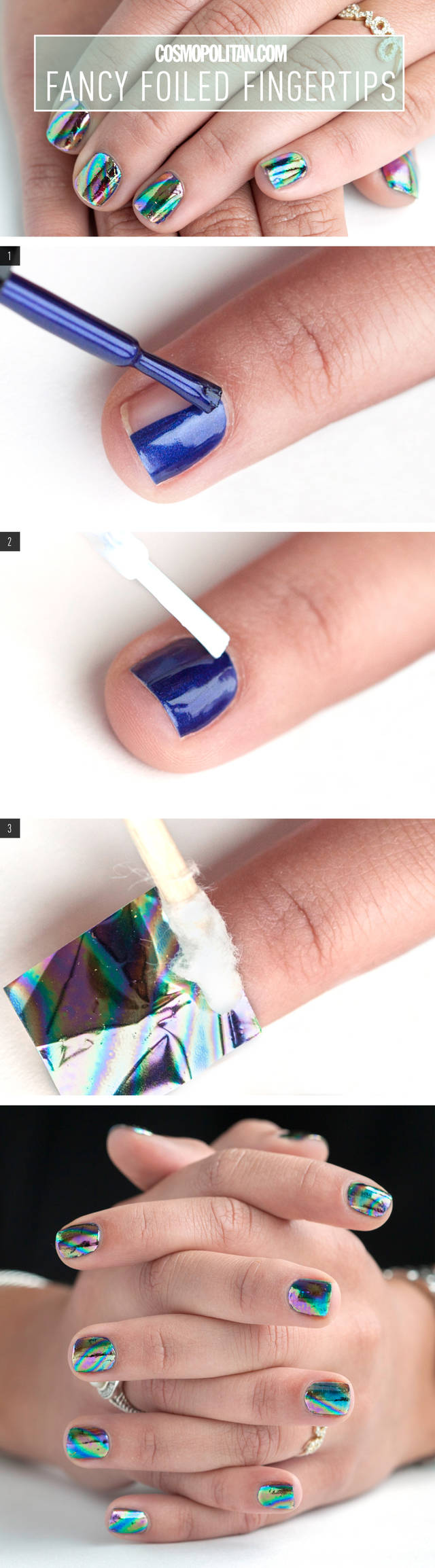 COSMOPOLITAN.COM
FANCY FOILED FINGERTIPS

1

2

3