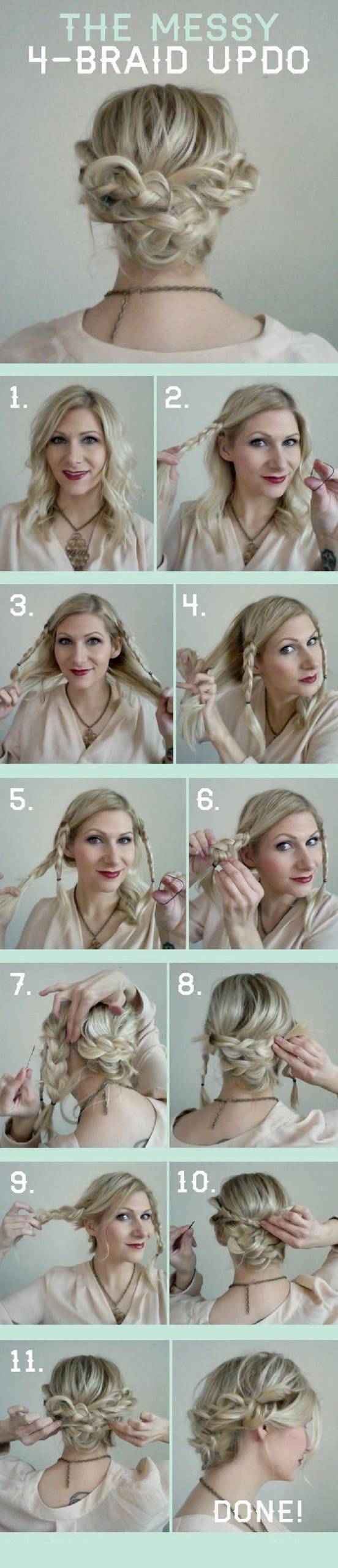 THE MESSY
4-BRAID UPDO

1.

2.

3.

4.

5.

6.

7.

8.

9.

10.

11.

DONE!