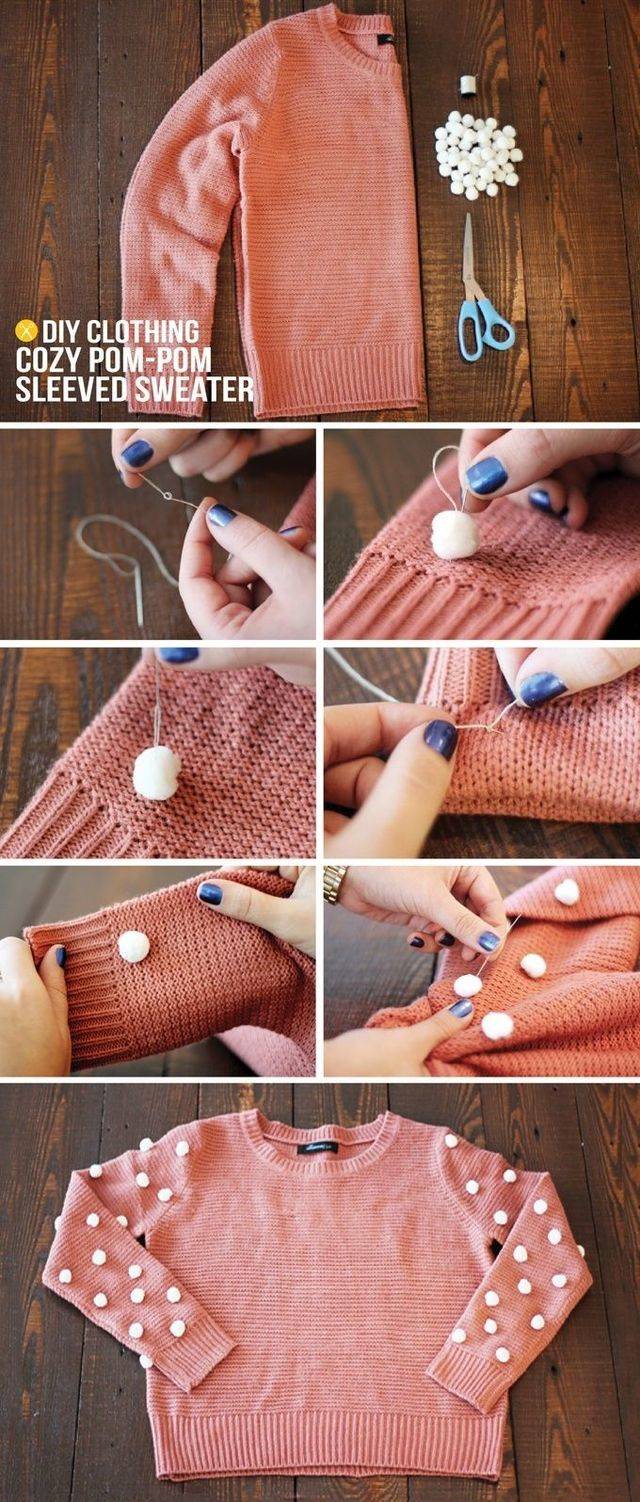 DIY CLOTHING
COZY POM-POM SLEEVED SWEATER