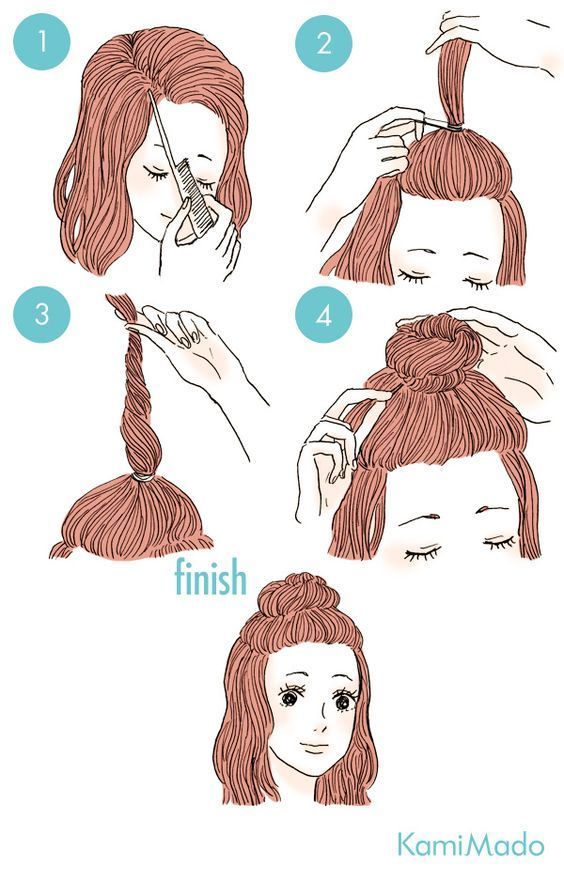 1
2
3
4
finish
KamiMado