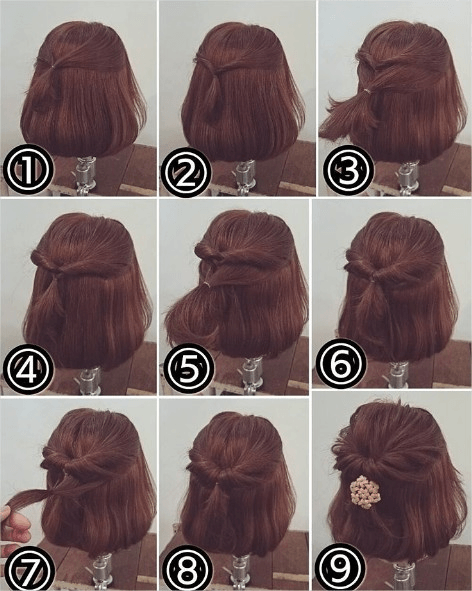 ①
②
③
④
⑤
⑥
⑦
⑧
⑨