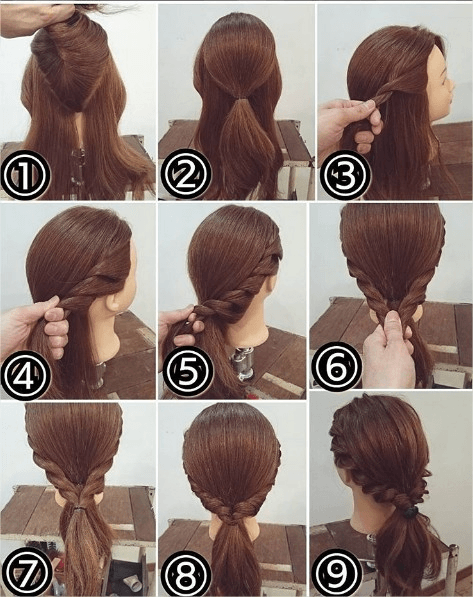 ①
②
③
④
⑤
⑥
⑦
⑧
⑨