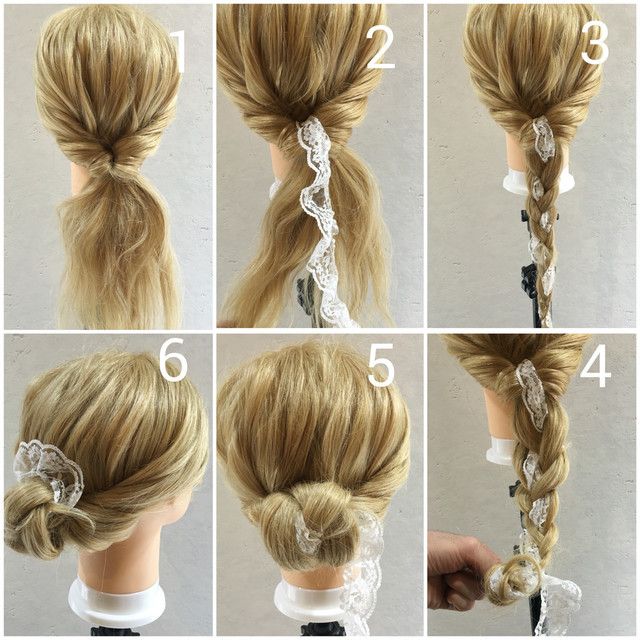 1

2

3

6

5

4