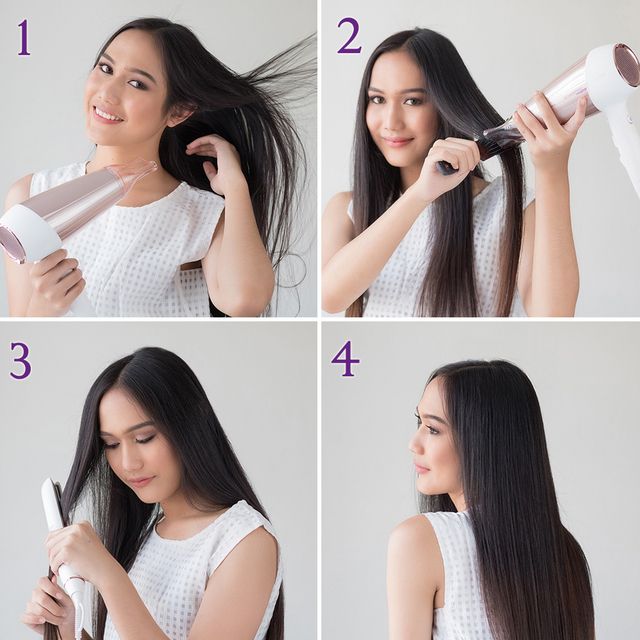 1

2

3

4