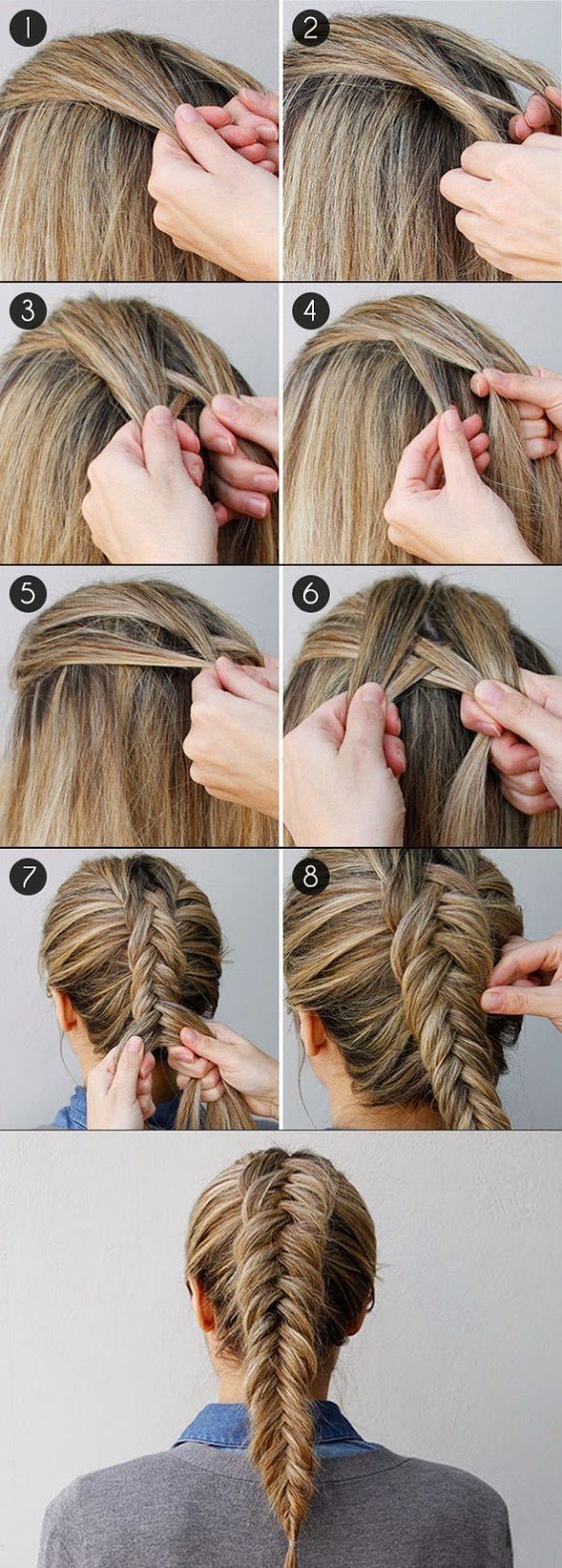 1
2
3
4
5
6
7
8