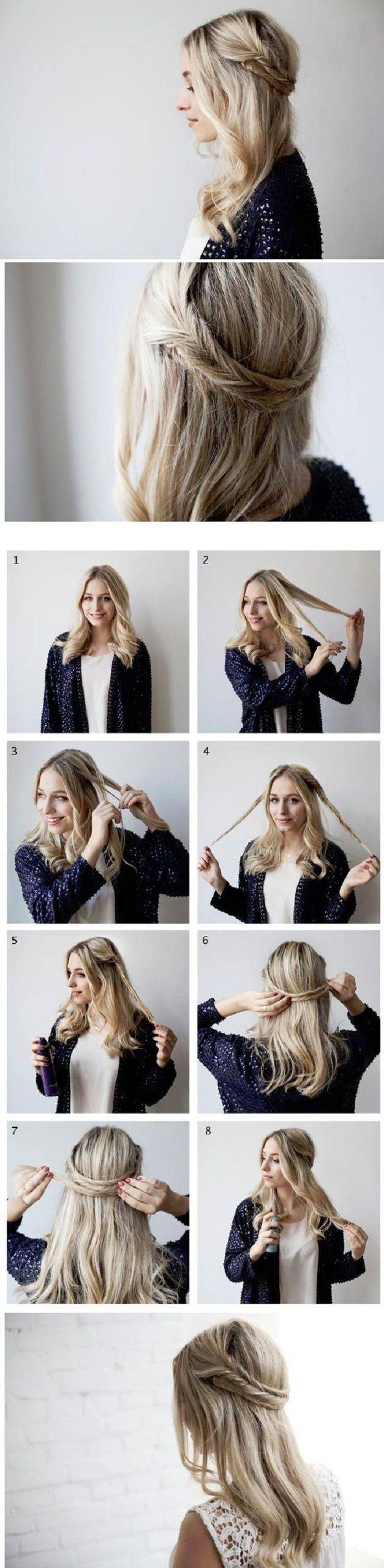 1
2
3
4
5
6
7
8