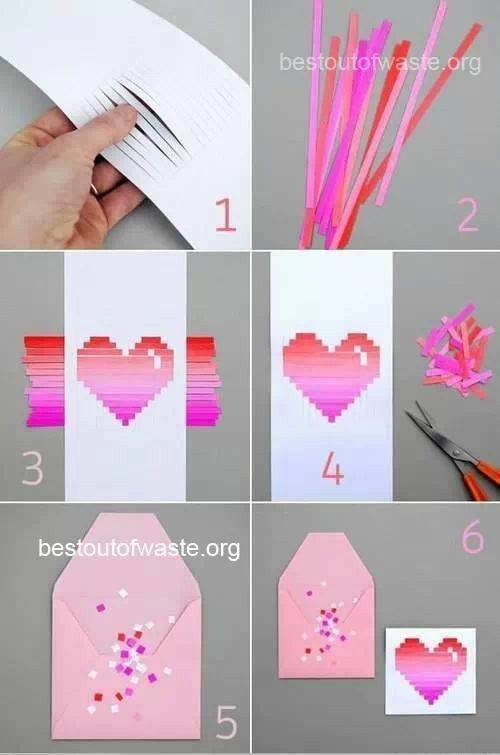 1

bestoutofwaste.org

2

3

4

bestoutofwaste.org

5

6