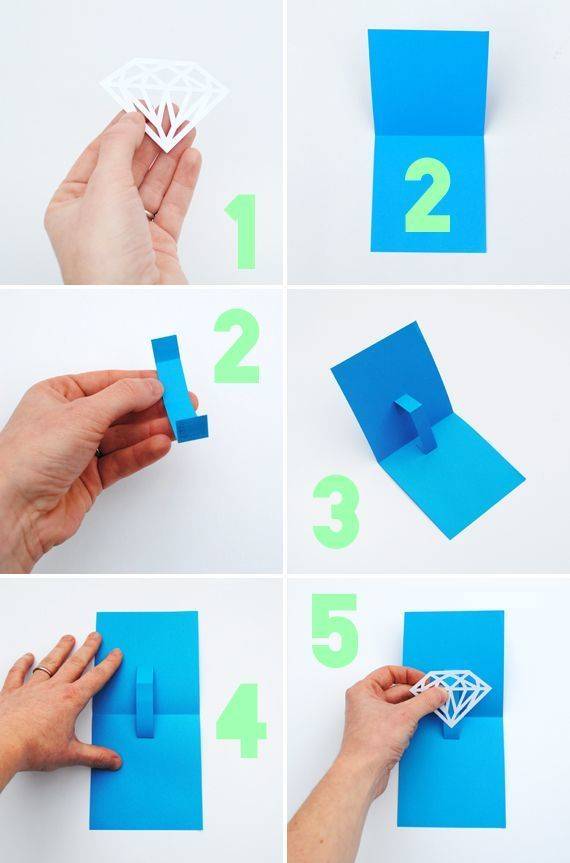 1

2

2

3

4

5