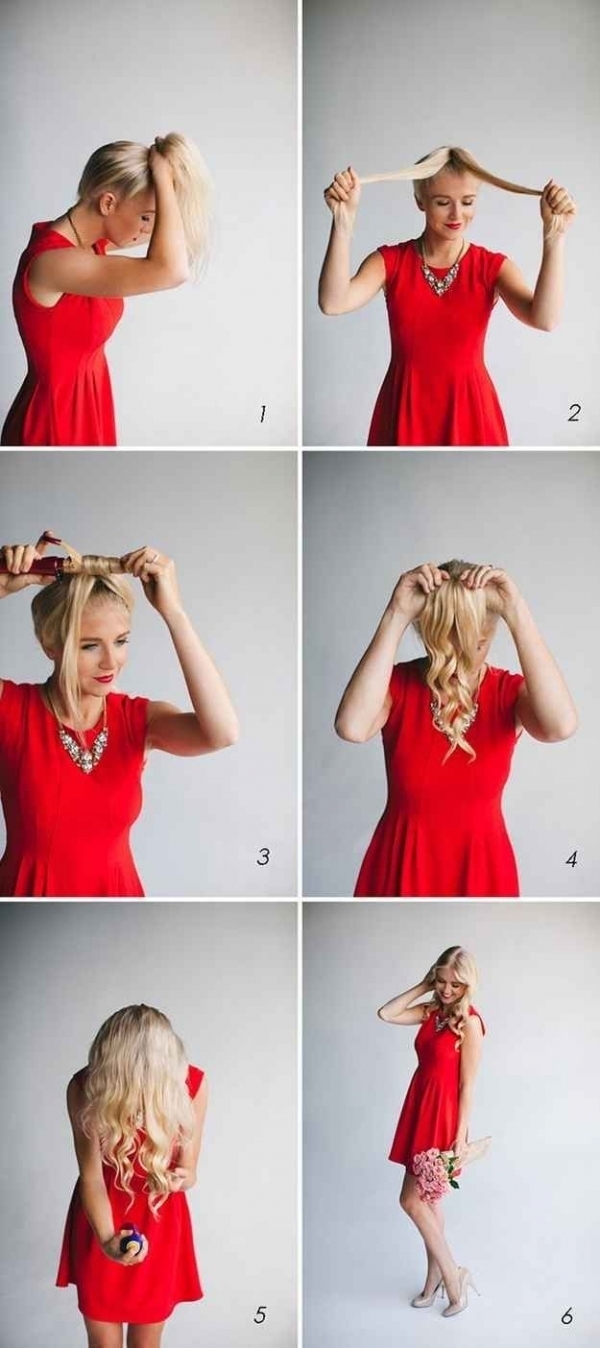 1

2

3

4

5

6