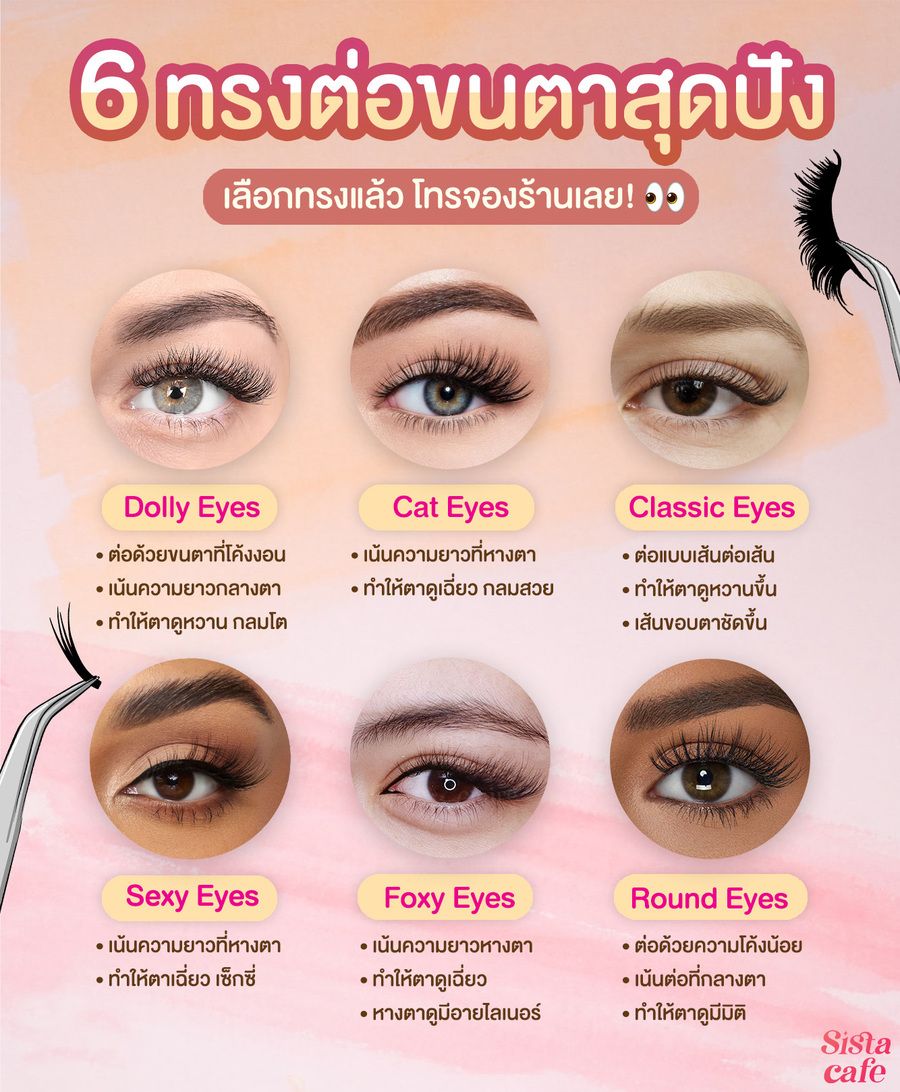 6 ทรงต่อขนตาสุดปัง

เลือกทรงแล้ว โทรจองร้านเลย! 👀

Dolly Eyes
• ต่อด้วยขนตาที่โค้งงอน
• เน้นความยาวกลางตา
• ทำให้ตาดูหวาน กลมโต

Cat Eyes
• เน้นความยาวที่หางตา
• ทำให้ตาดูเฉี่ยว กลมสวย

Classic Eyes
• ต่อแบบเส้นต่อเส้น
• ทำให้ตาดูหวานขึ้น
• เส้นขอบตาชัดขึ้น

Sexy Eyes
• เน้นความยาวที่หางตา
• ทำให้ตาเฉี่ยว เซ็กซี่

Foxy Eyes
• เน้นความยาวหางตา
• ทำให้ตาดูเฉี่ยว
• หางตาดูมีอายไลเนอร์

Round Eyes
• ต่อด้วยความโค้งน้อย
• เน้นต่อที่กลางตา
• ทำให้ตาดูมีมิติ

Sista cafe