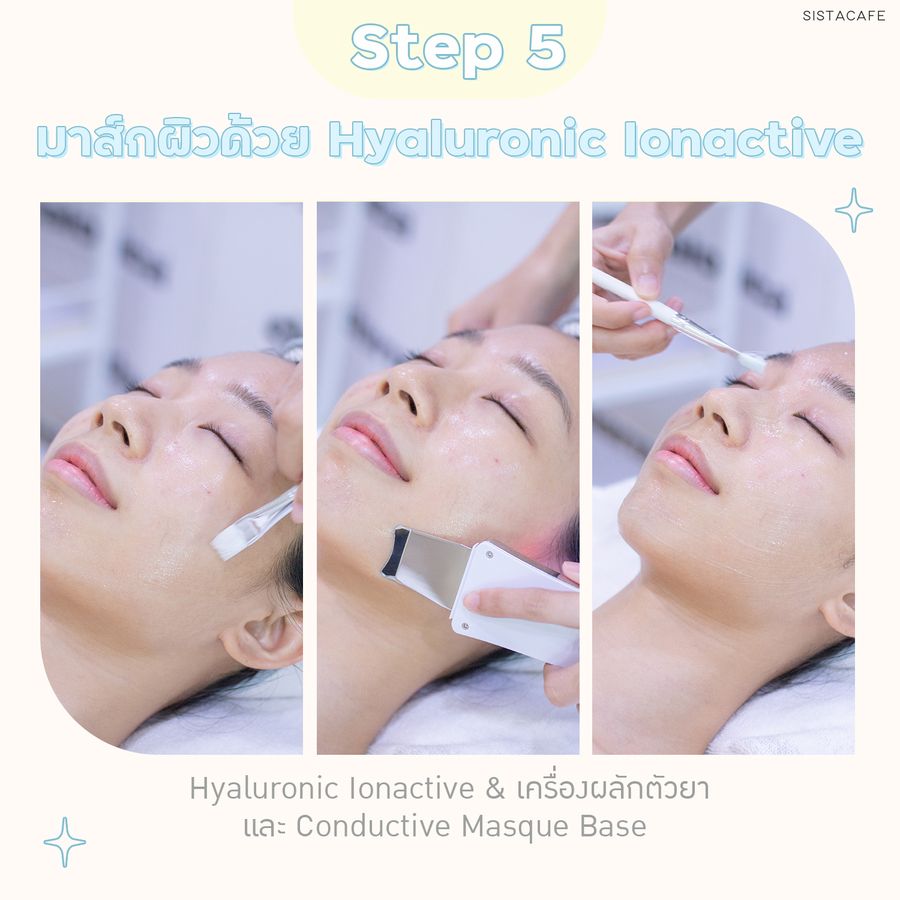 SISTACAFE

Step 5

มาส์กผิวด้วย Hyaluronic Ionactive

Hyaluronic Ionactive & เครื่องผลักตัวยา และ Conductive Masque Base