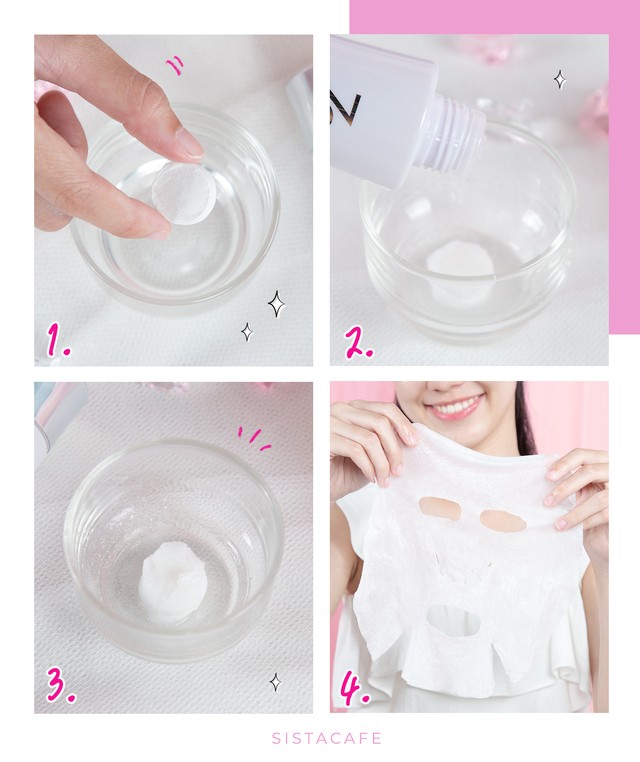 1.

2.

3.

4.

SISTACAFE