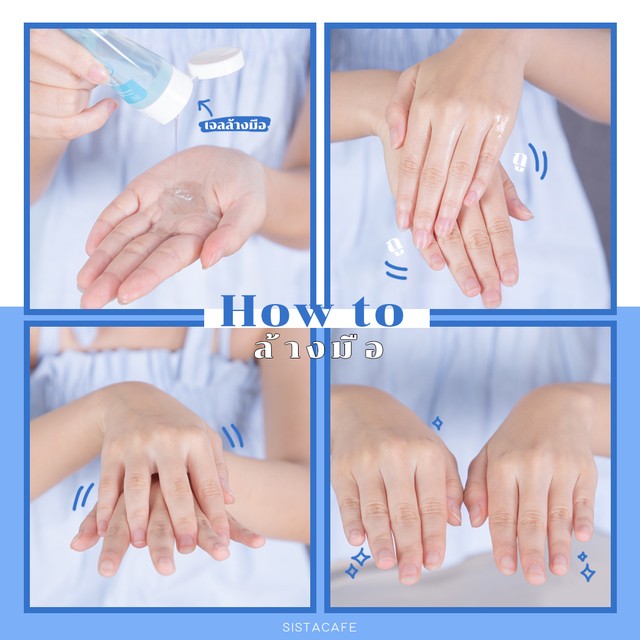 เจลล้างมือ

ถู

ถู

How to
ล้างมือ

SISTACAFE